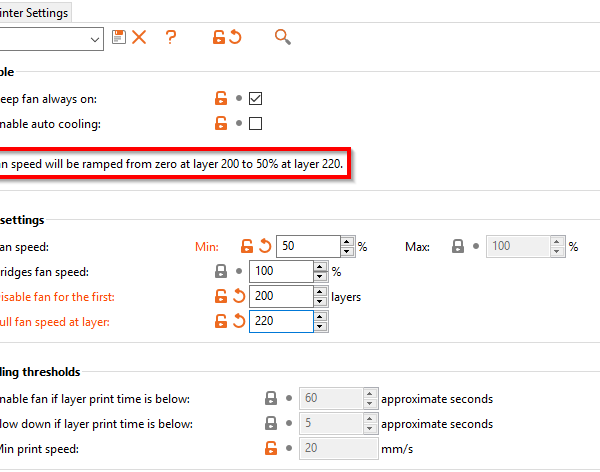 inter Settings

?

ble

eep fan always on:

nable auto cooling:

an speed will be ramped from zero at layer 200 to 50% at layer 220.

settings

an speed: Min: 50 % Max: 100 %

ridges fan speed: 100 %

isable fan for the first: 200 layers

ull fan speed at layer: 220

ling thresholds

nable fan if layer print time is below: 60 approximate seconds

low down if layer print time is below: 5 approximate seconds

Min print speed: 20 mm/s